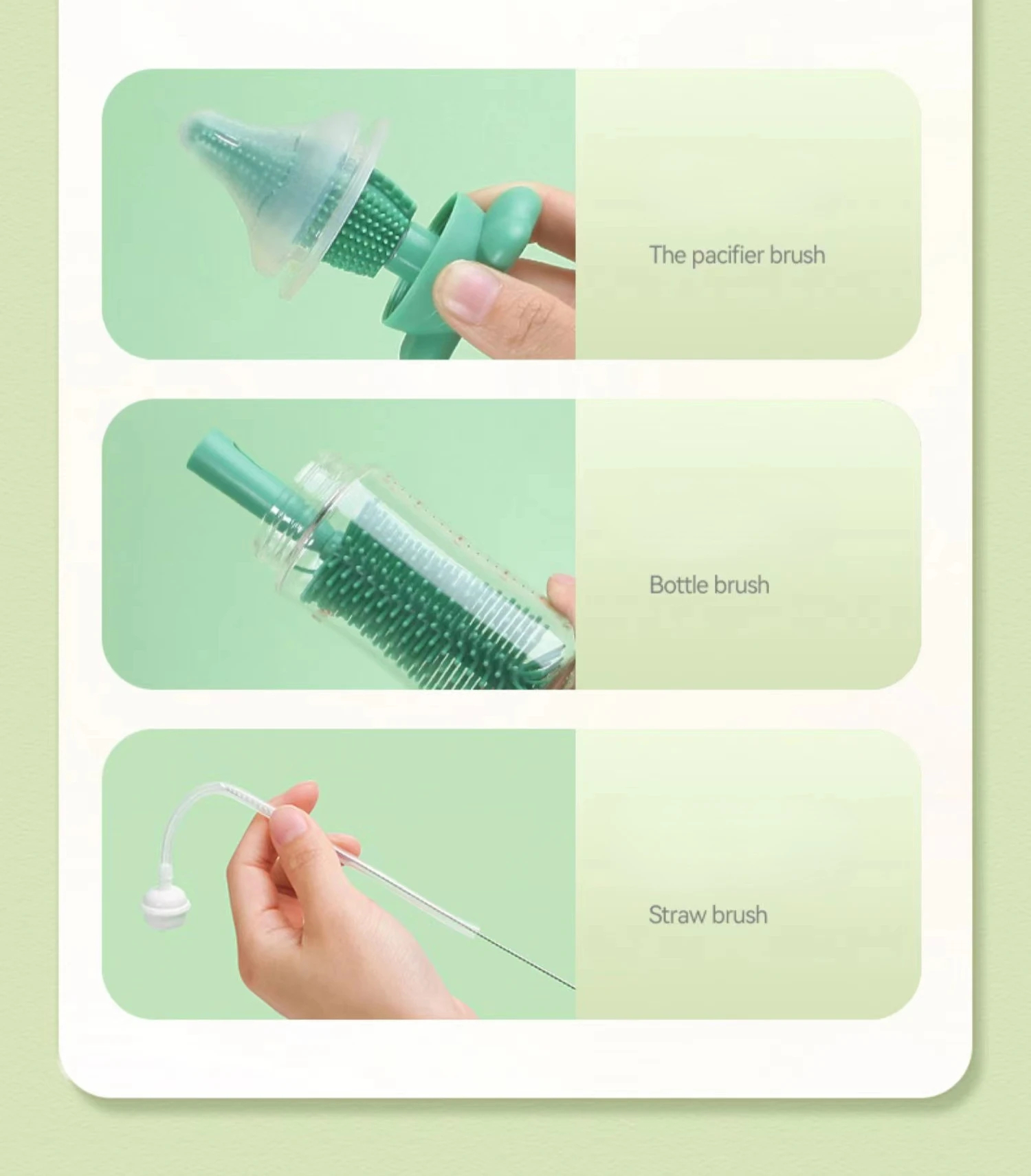 The pacifier brush

Bottle brush

Straw brush